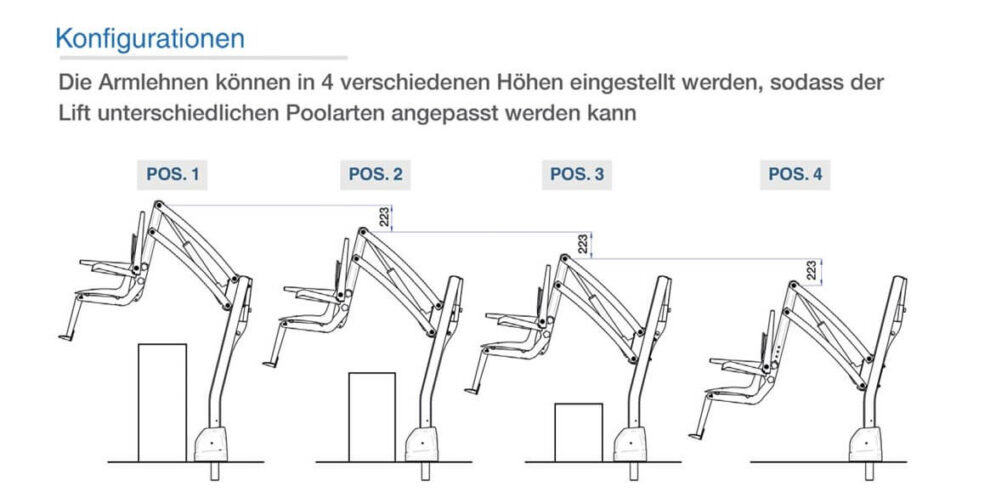 Konfigurationen

Die Armlehnen können in 4 verschiedenen Höhen eingestellt werden, sodass der Lift unterschiedlichen Poolarten angepasst werden kann

POS. 1

POS. 2

POS. 3

POS. 4

223

223

223